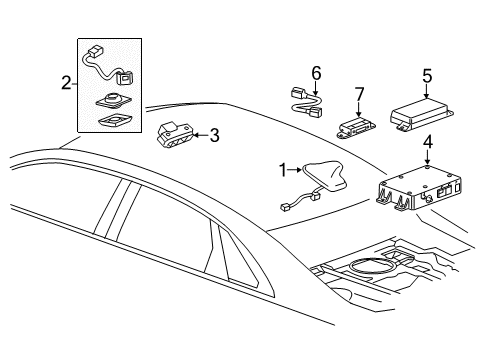 2
6
7
5
3
4
1