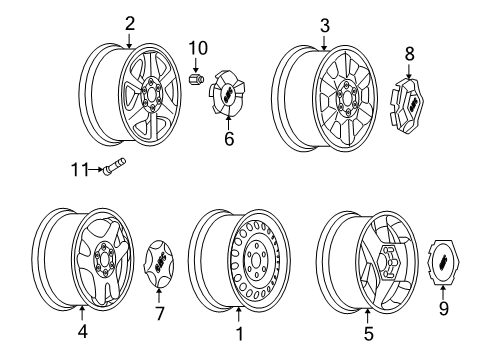 2
10
3
8
6
11
4
7
1
5
9