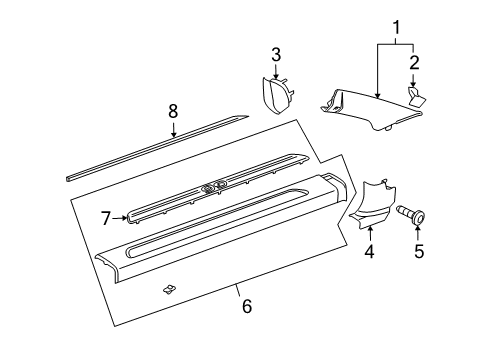 1
2
3
8
7
4
5
6