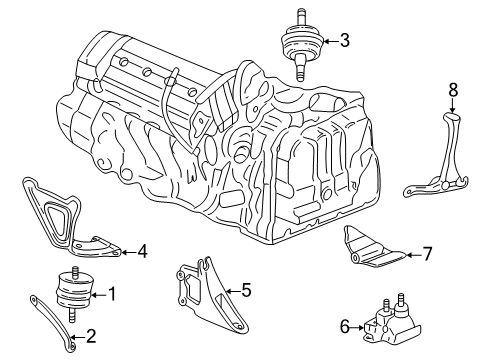 3
8
4
7
1
5
2
6