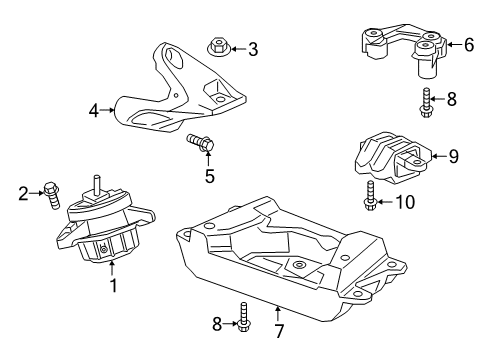 3
6
4
8
5
9
2
10
1
8
7