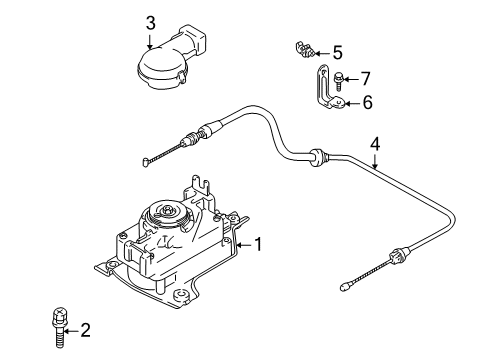 3
5
7
6
4
1
2