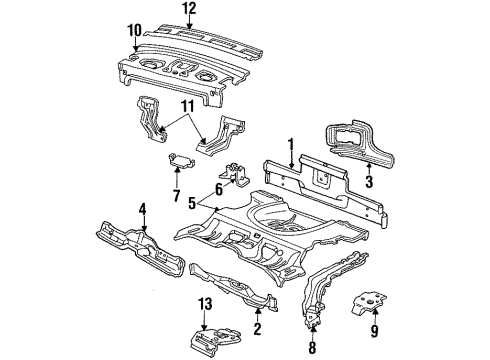 12
10
11
1
3
7
6
5
4
13
2
8
9