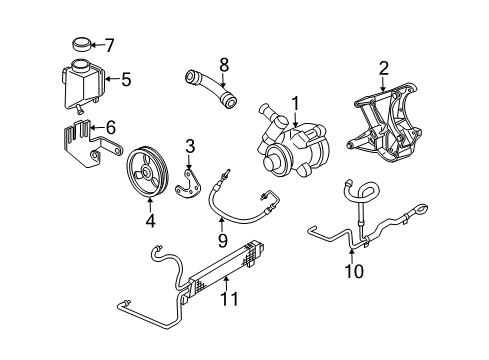 7
5
8
2
1
6
3
4
9
10
11