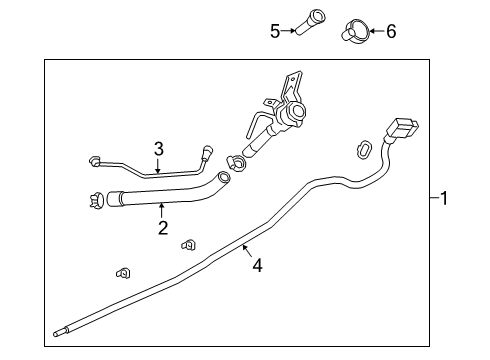 5
6
3
2
4
1