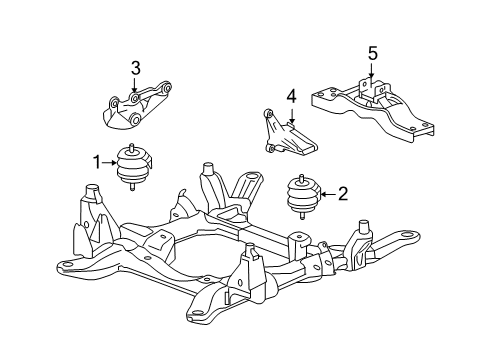 3
5
4
1
2