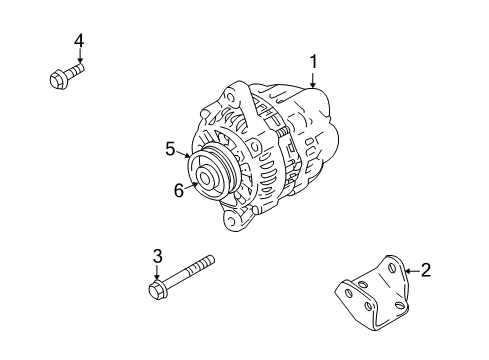 4
1
5
6
3
2