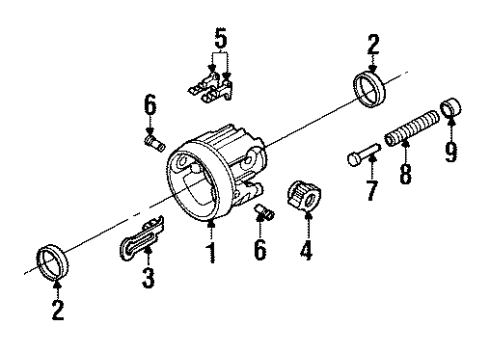 5
2
6
9
8
7
1
6
4
3
2