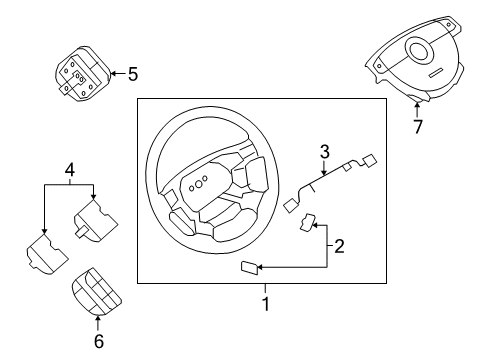 5
7
3
4
2
1
6