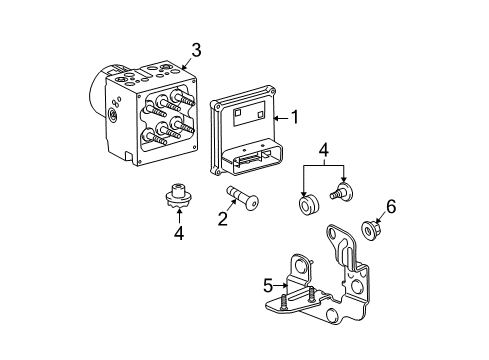 3
1
4
2
4
6
5