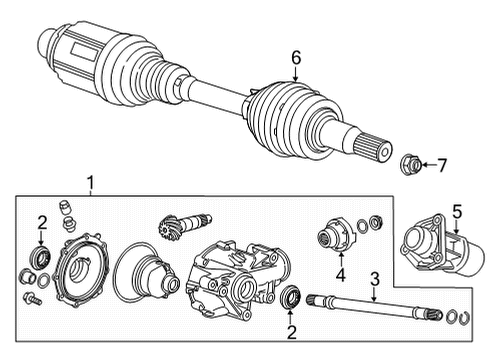 6
7
1
2
5
4
3
2