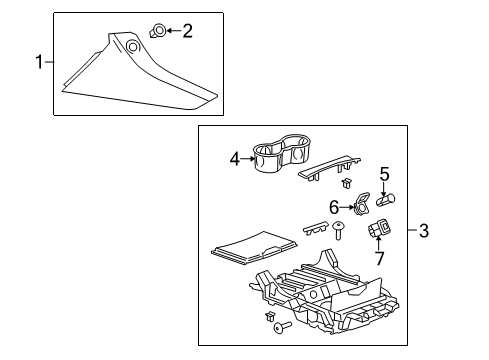 1
2
4
5
6
3
7