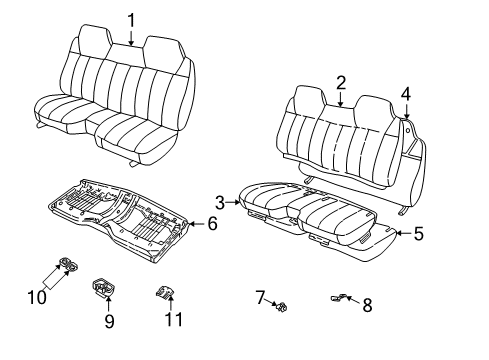 1
2
4
3
6
5
10
9
11
7
8