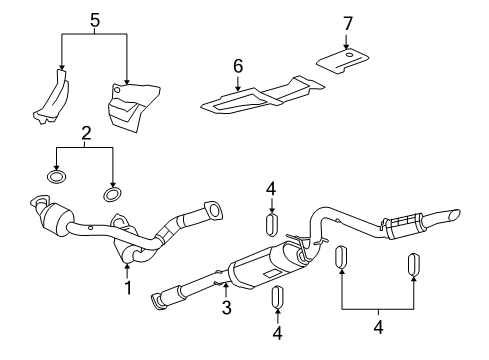 5
7
6
2
4
1
3
4
4