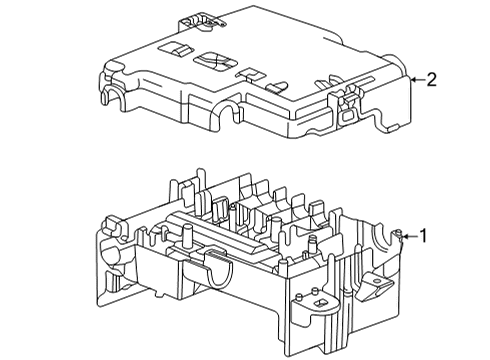 2

1