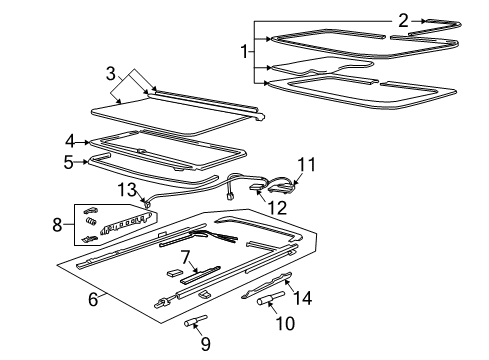 2
1
3
4
5
11
13
12
8
7
6
14
10
9