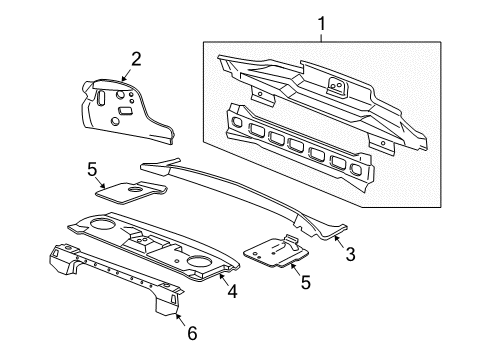 1
2
5
3
5
4
6