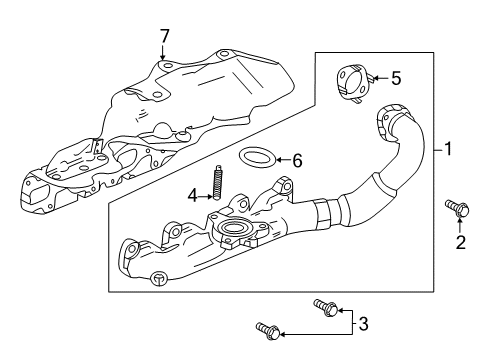 7
5
1
6
4
2
3