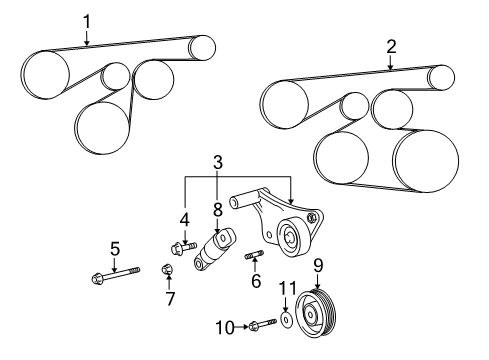 1
2
3
4
8
5
6
7
9
11
10