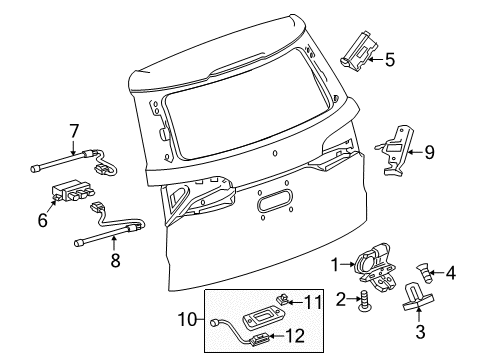 5
7
9
6
8
1
4
2
3
10
11
12