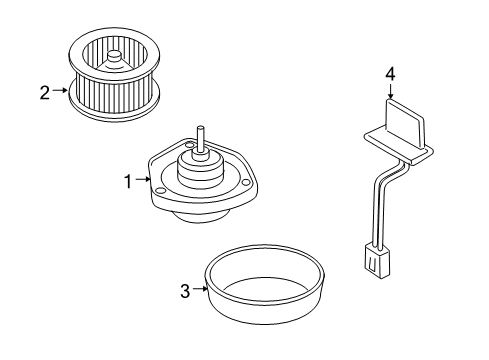 2
4
1
3