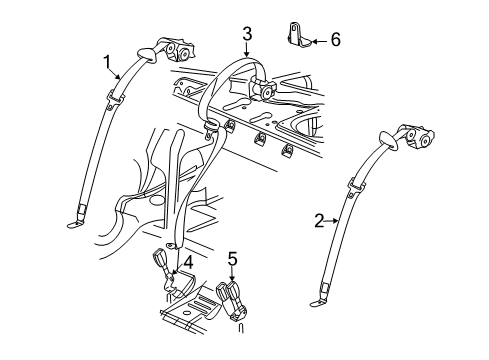 1
3
6
2
4
5