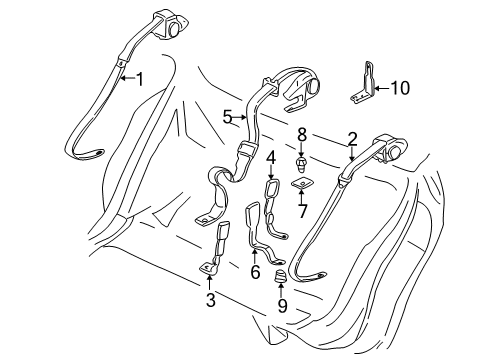 1
10
5
8
2
4
7
6
3
9