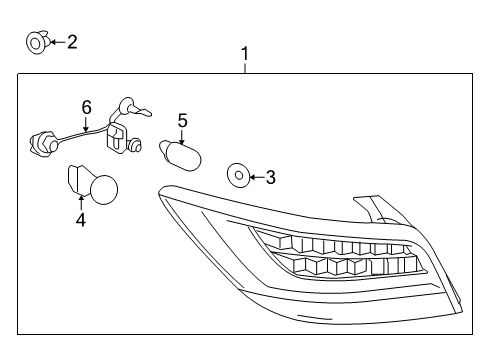 2
1
6
5
3
4