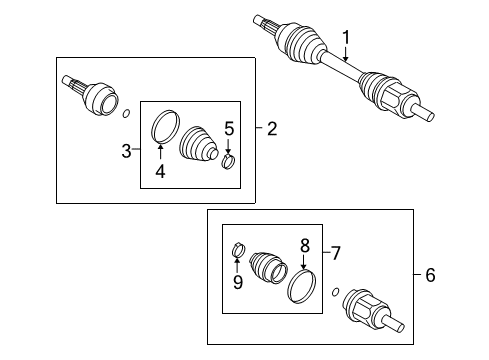 1
2
3
4
5
6
7
8
9