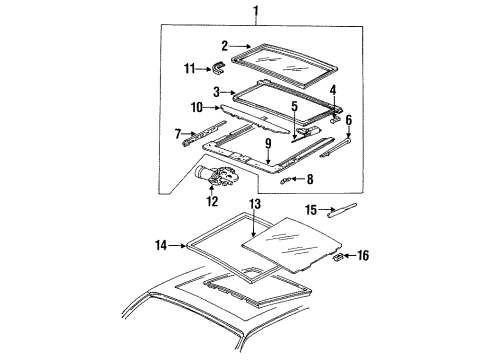 1
2
11
3
4
10
5
6
7
9
8
12
13
15
14
16