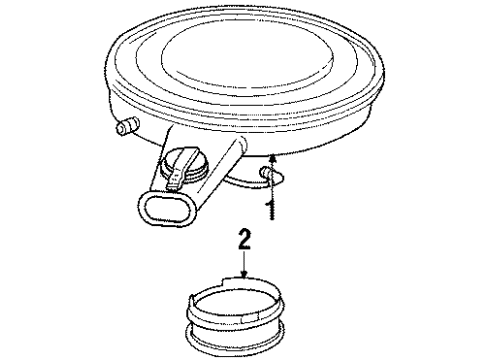 1
2