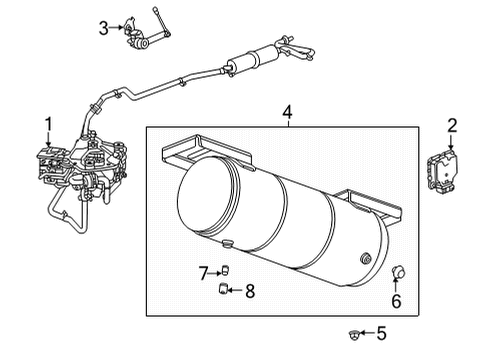 3
1
4
2
7
8
6
5