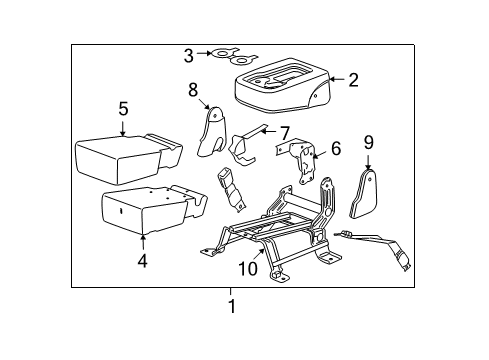 3
2
8
5
7
6
9
4
10
1