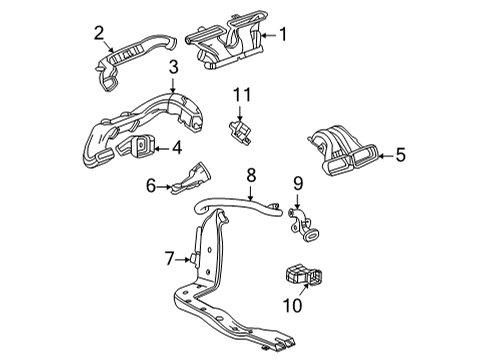 2
1
3
11
4
5
6
8
9
7
10