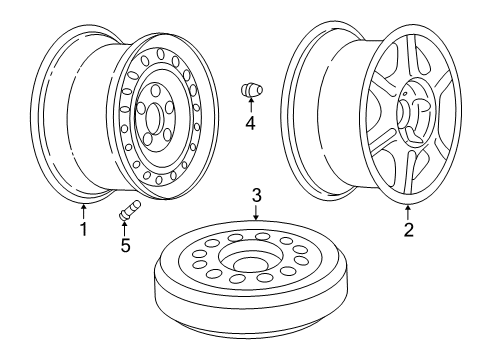 4
3
1
5
2