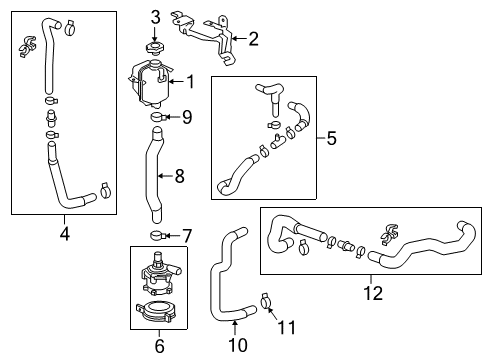 3
2
1
9
5
8
4
7
12
6
10
11