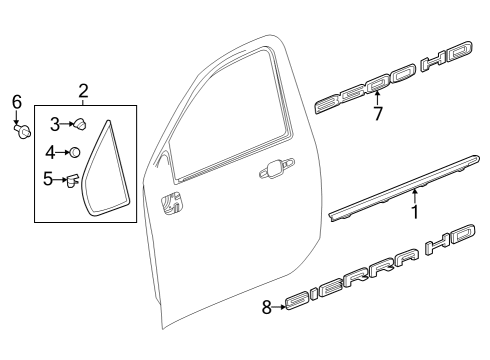 6
2
3
4
5
3500 HD
7
1
SIERRA HD
8