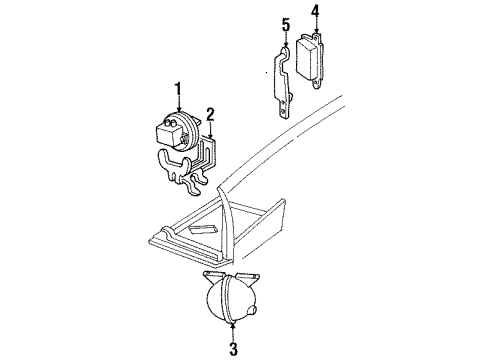 5
4
1
2
3