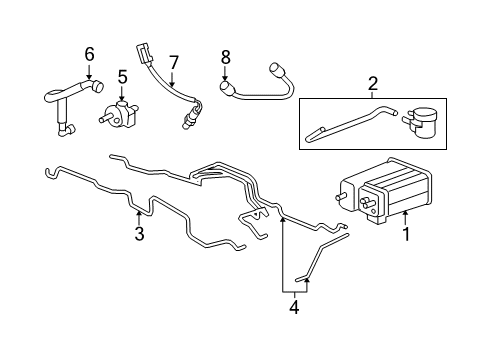 6
5
7
8
2
3
1
4