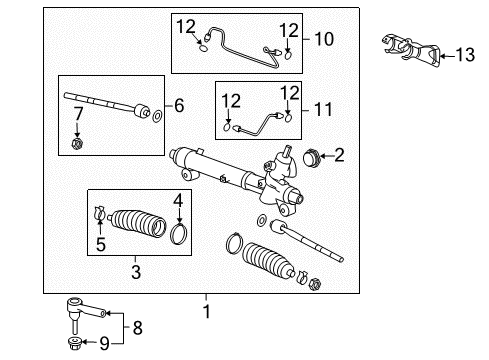 12
12
10
13
6
7
12
12
11
2
4
5
3
1
8
9