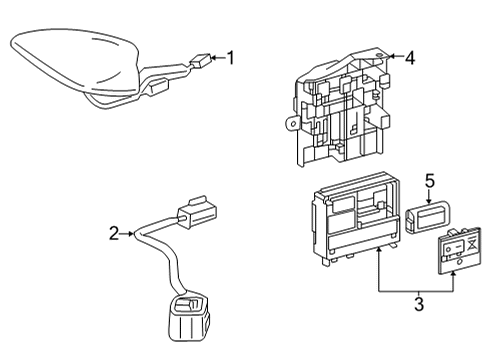 1
4
5
2
3