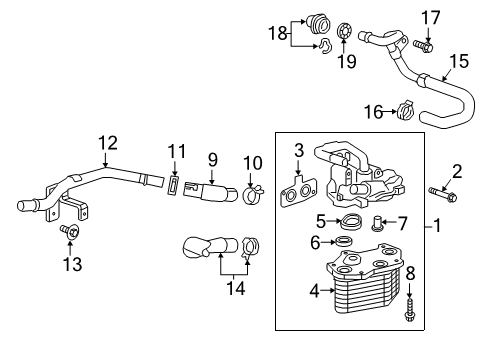 18
19
17
15
16
12
11
9
10
3
2
5
7
1
6
13
14
4
8