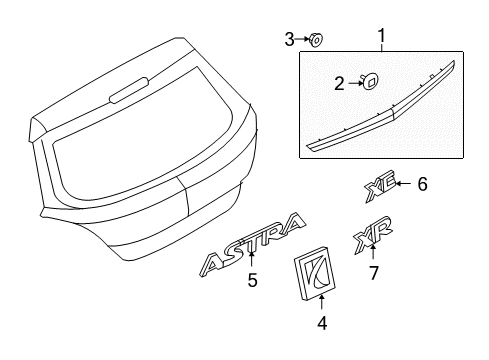 3
1
2
XE
6
ASTRA
XR
5
7
4