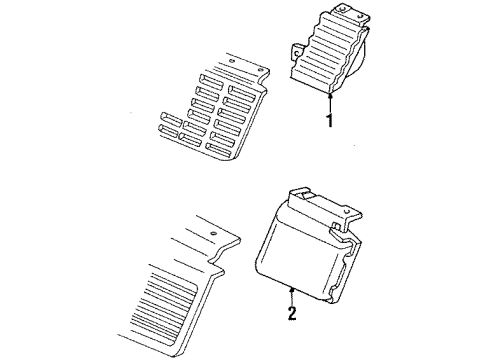 1

2