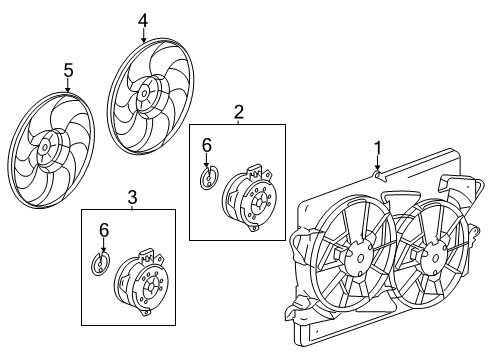 4
5
2
6
1
3
6