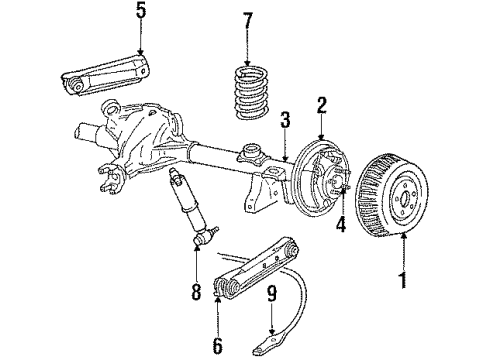 5
7
2
3
4
1
8
9
6