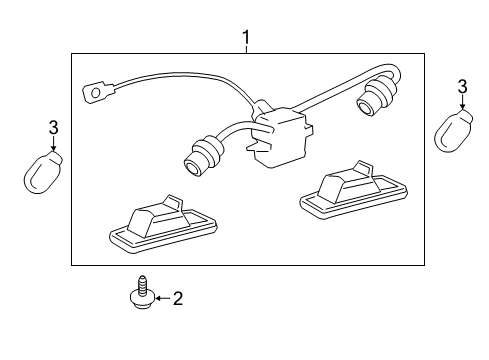 1
3
3
2