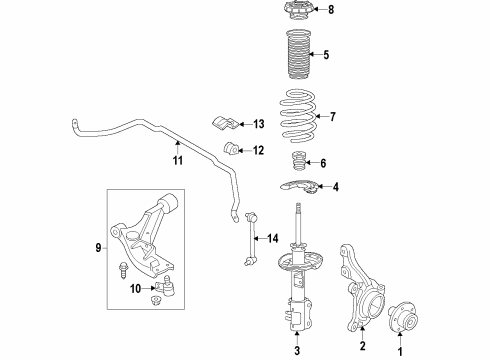 8
5
7
13
12
11
6
4
9
14
10
3
2
1