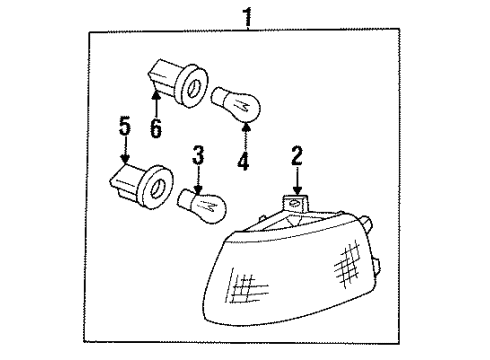 1
6
4
5
3
2