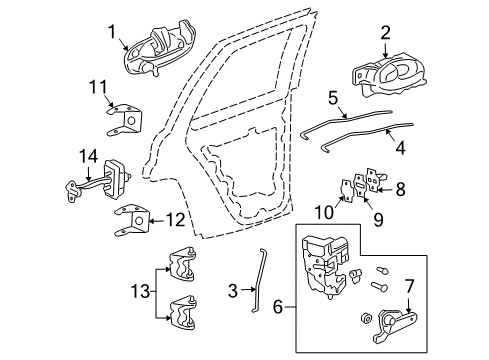 1
2
11
5
4
14
8
10
9
12
13
3
6
7